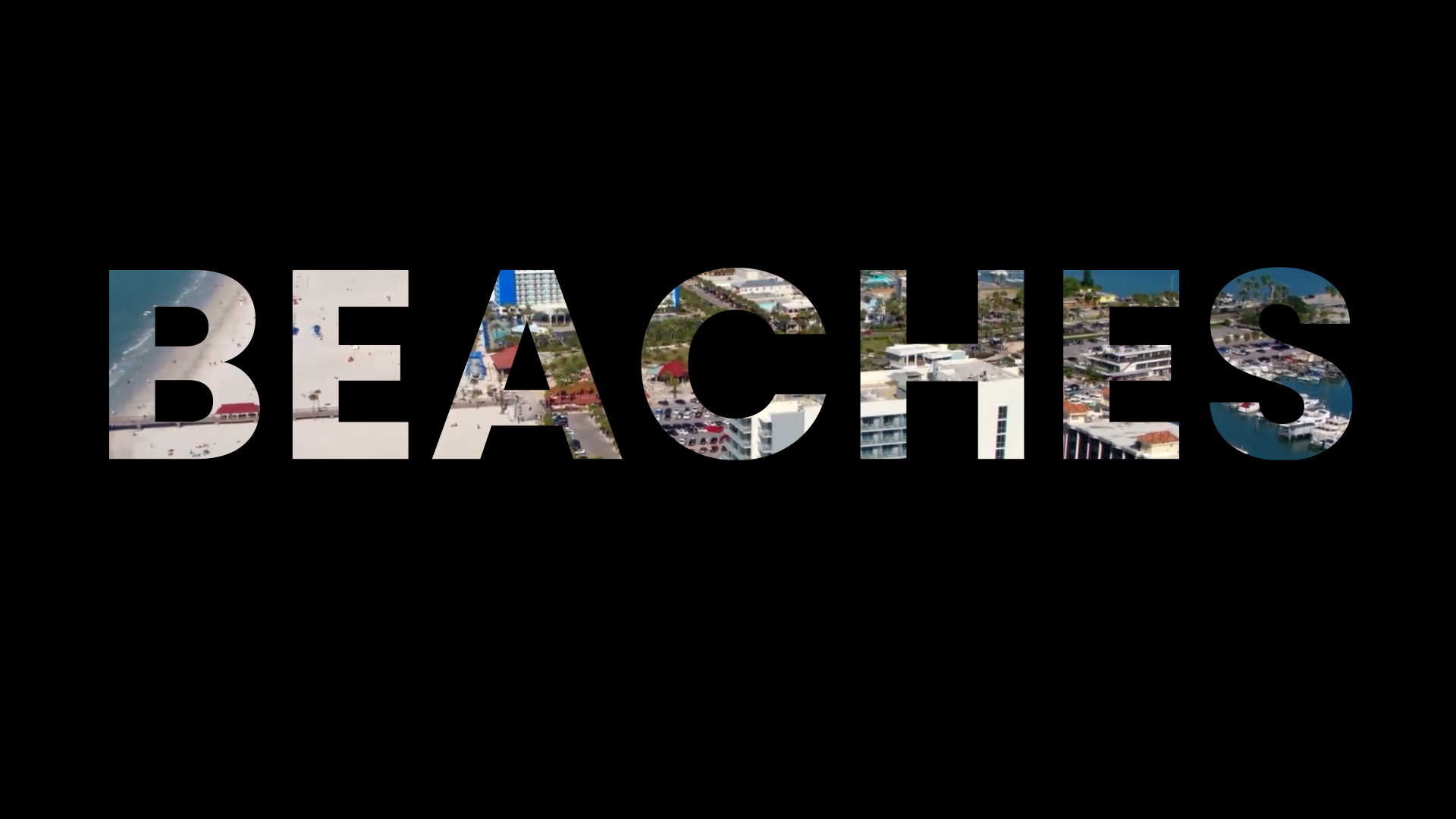 BEACHES